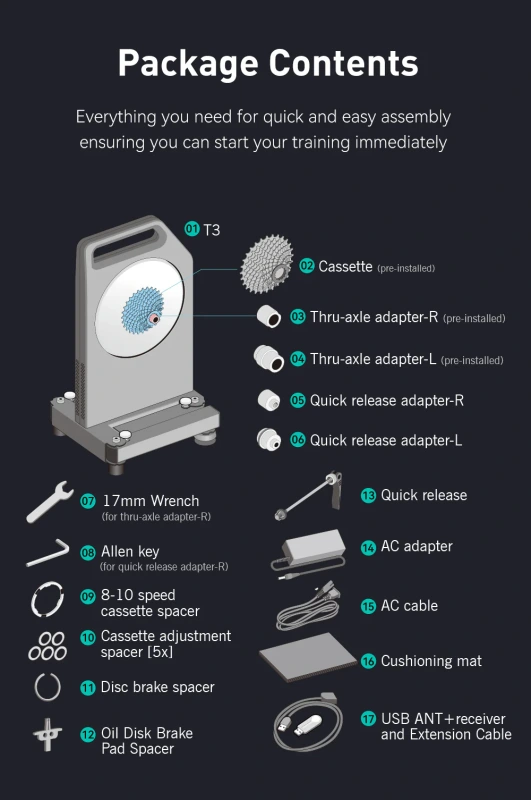 Package Contents

Everything you need for quick and easy assembly ensuring you can start your training immediately

01 T3

02 Cassette (pre-installed)

03 Thru-axle adapter-R (pre-installed)

04 Thru-axle adapter-L (pre-installed)

05 Quick release adapter-R

06 Quick release adapter-L

07 17mm Wrench (for thru-axle adapter-R)

08 Allen key (for quick release adapter-R)

09 8-10 speed cassette spacer

10 Cassette adjustment spacer [5x]

11 Disc brake spacer

12 Oil Disk Brake Pad Spacer

13 Quick release

14 AC adapter

15 AC cable

16 Cushioning mat

17 USB ANT+receiver and Extension Cable