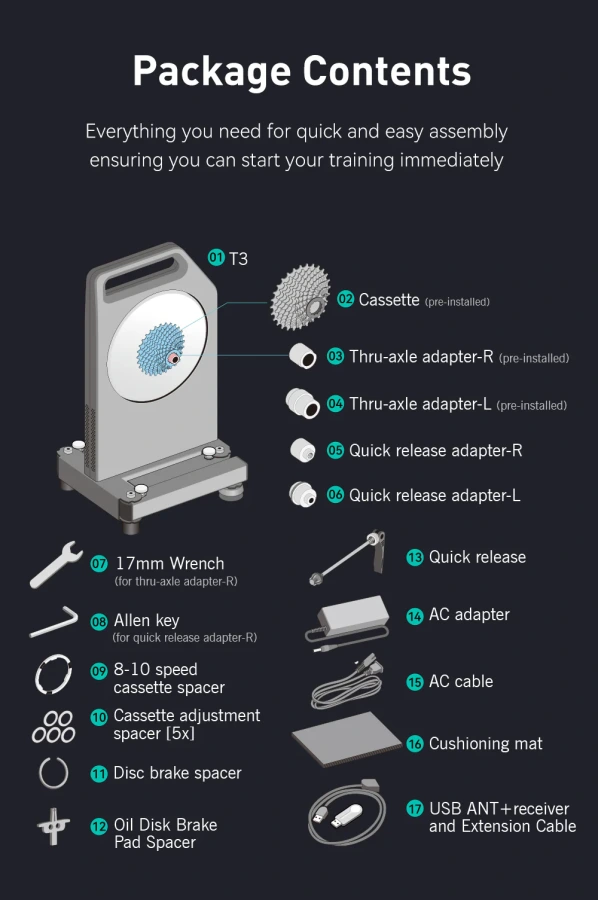 Package Contents

Everything you need for quick and easy assembly ensuring you can start your training immediately

01 T3

02 Cassette (pre-installed)

03 Thru-axle adapter-R (pre-installed)

04 Thru-axle adapter-L (pre-installed)

05 Quick release adapter-R

06 Quick release adapter-L

07 17mm Wrench (for thru-axle adapter-R)

08 Allen key (for quick release adapter-R)

09 8-10 speed cassette spacer

10 Cassette adjustment spacer [5x]

11 Disc brake spacer

12 Oil Disk Brake Pad Spacer

13 Quick release

14 AC adapter

15 AC cable

16 Cushioning mat

17 USB ANT+receiver and Extension Cable